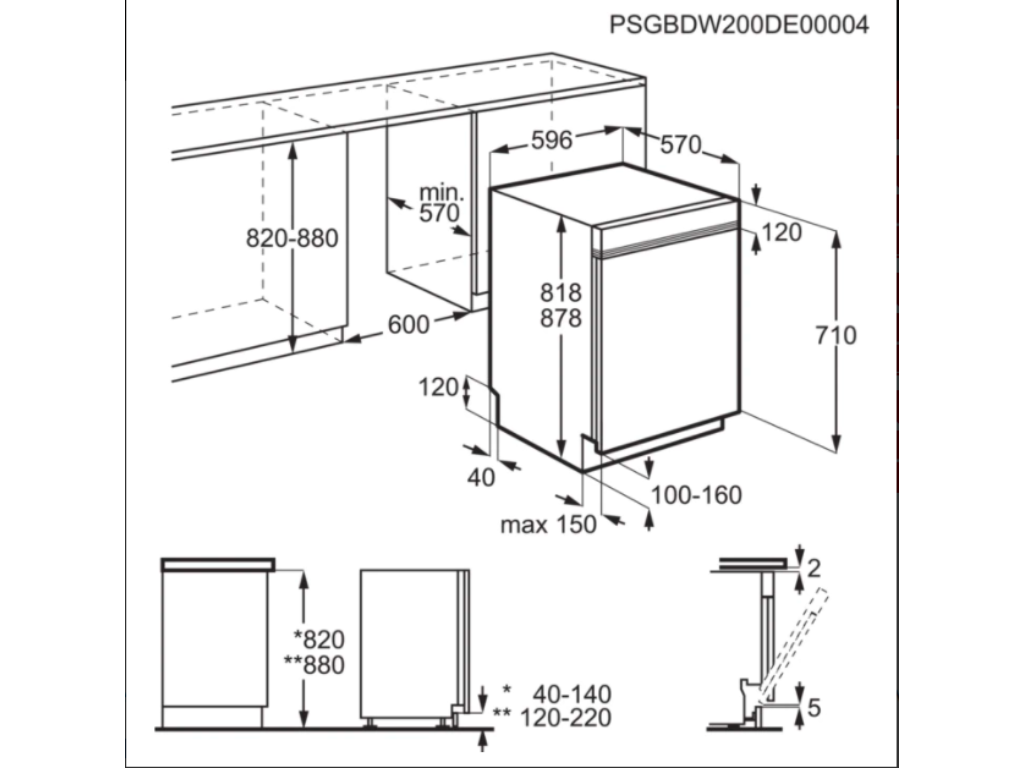 PSGBDW200DE00004

596
570
min. 570
820-880
120
818
878
710
600
120
40
100-160
max 150

*820
**880
* 40-140
** 120-220
2
5